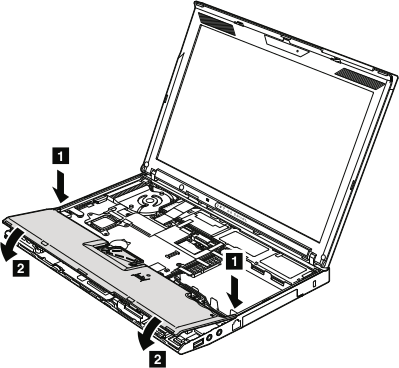 1
2
1
2