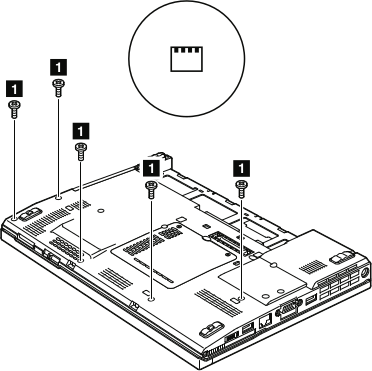 1
1
1
1
1